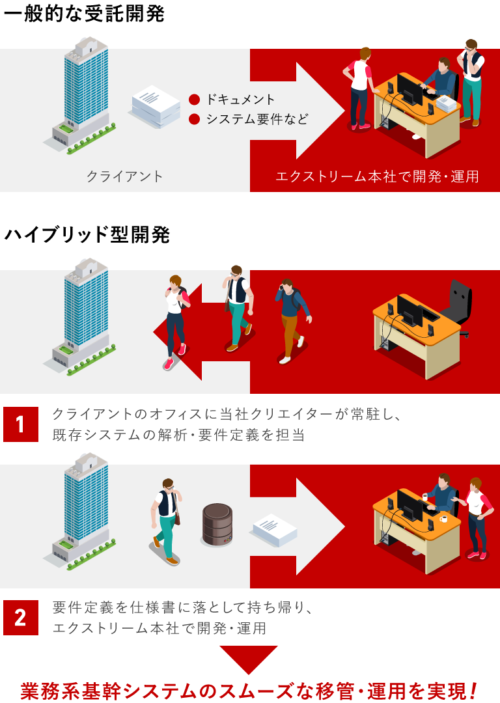 一般的な受託開発

ドキュメント
システム要件など

クライアント

エクストリーム本社で開発・運用

ハイブリッド型開発

1

クライアントのオフィスに当社クリエイターが常駐し、既存システムの解析・要件定義を担当

2

要件定義を仕様書に落として持ち帰り、エクストリーム本社で開発・運用

業務系基幹システムのスムーズな移管・運用を実現!